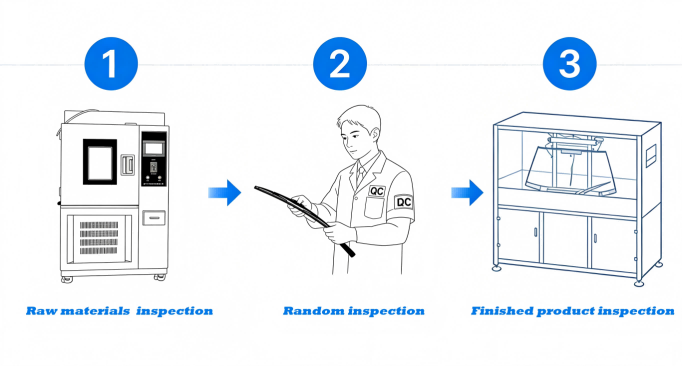 1

2

3

QC

DC

Raw materials inspection

Random inspection

Finished product inspection