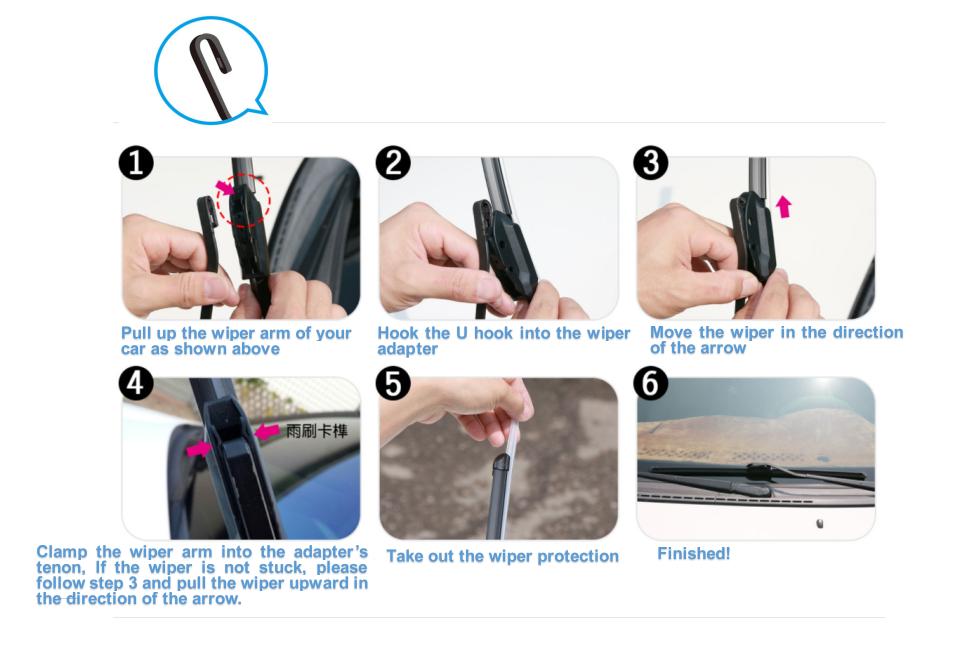 1
Pull up the wiper arm of your car as shown above

2
Hook the U hook into the wiper adapter

3
Move the wiper in the direction of the arrow

4
雨刷卡榫
Clamp the wiper arm into the adapter's tenon, If the wiper is not stuck, please follow step 3 and pull the wiper upward in the direction of the arrow.

5
Take out the wiper protection

6
Finished!